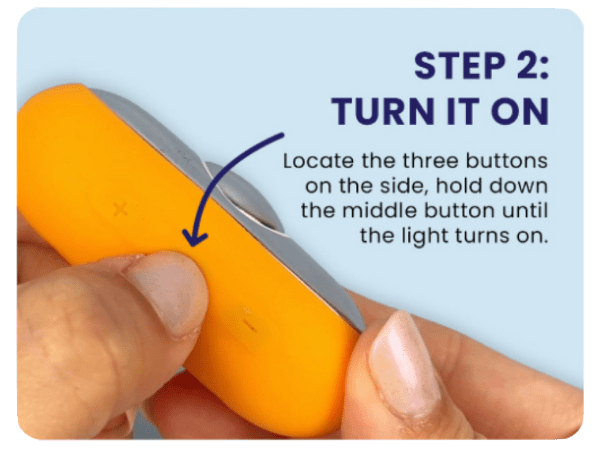 STEP 2:
TURN IT ON

Locate the three buttons on the side, hold down the middle button until the light turns on.