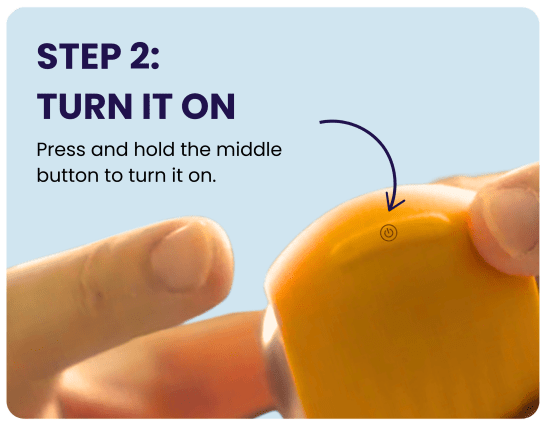 STEP 2:
TURN IT ON

Press and hold the middle button to turn it on.